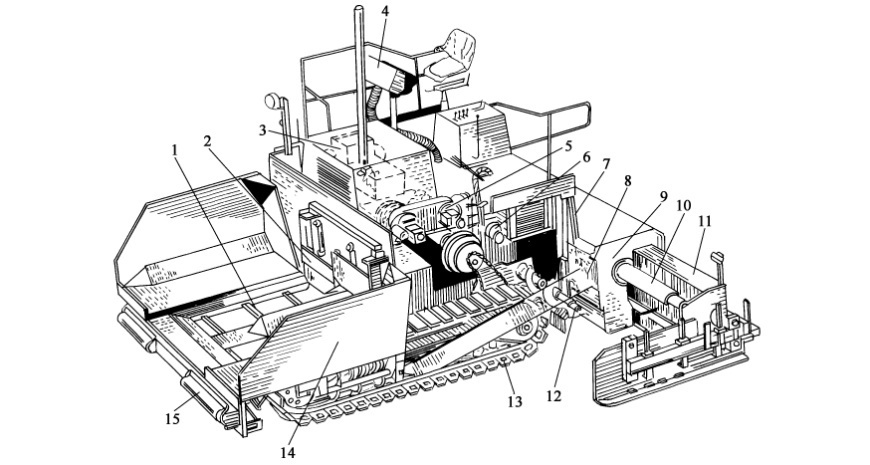 4
3
1
2
5
6
7
8
9
10
11
15
14
13
12