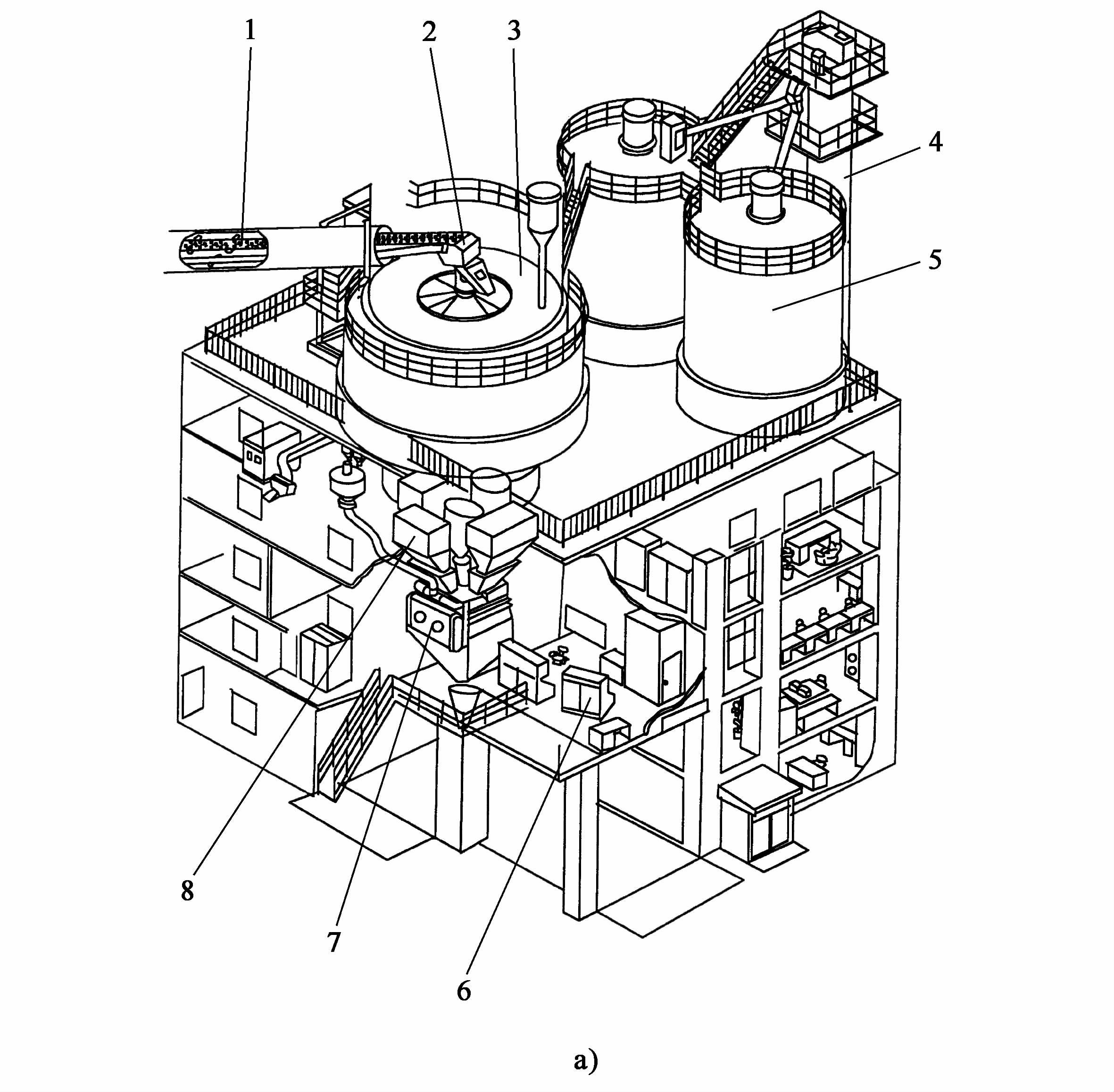 1
2
3
4
5
8
7
6
a)