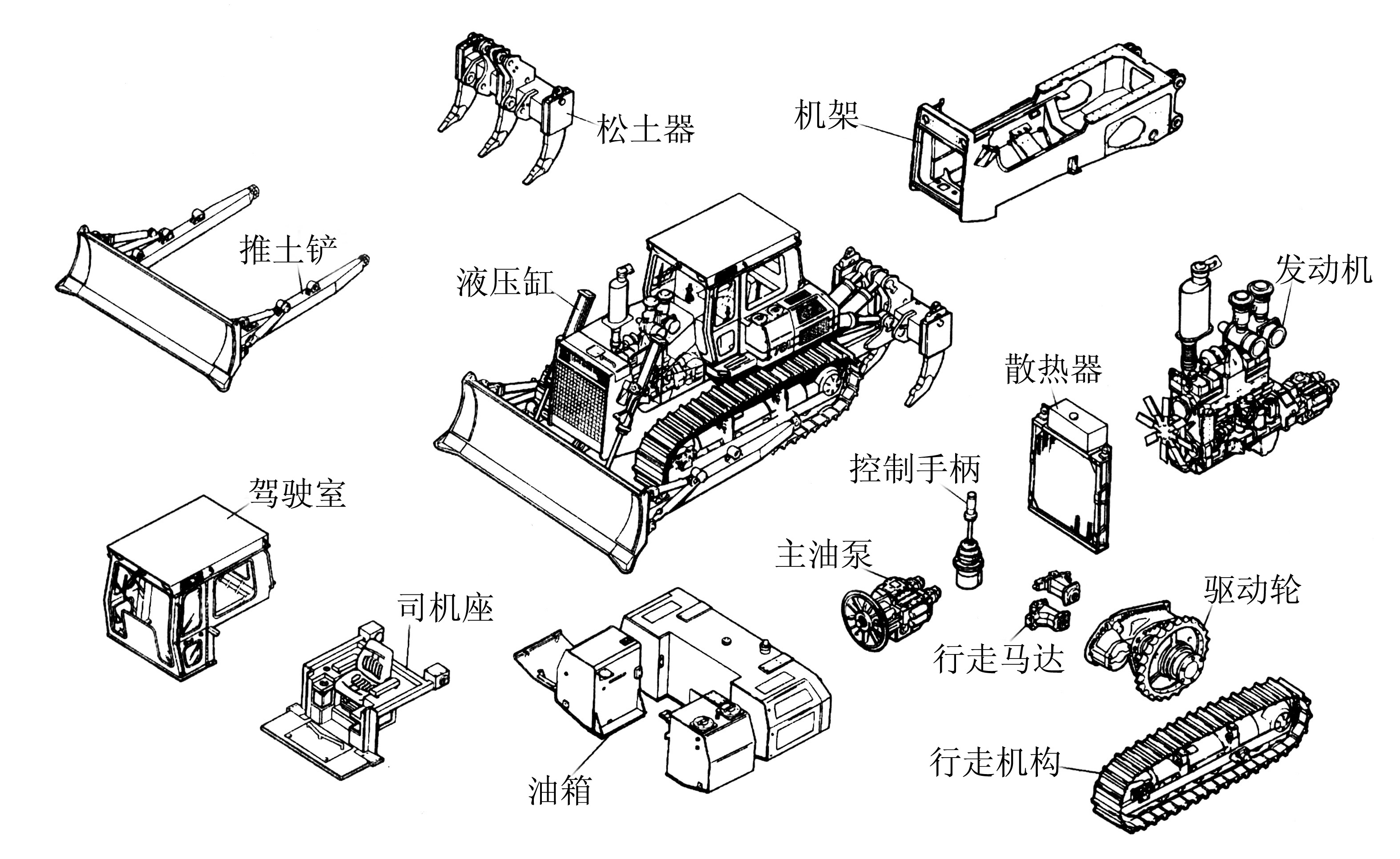 松土器
机架
推土铲
液压缸
发动机
散热器
控制手柄
驾驶室
主油泵
驱动轮
司机座
行走马达
油箱
行走机构